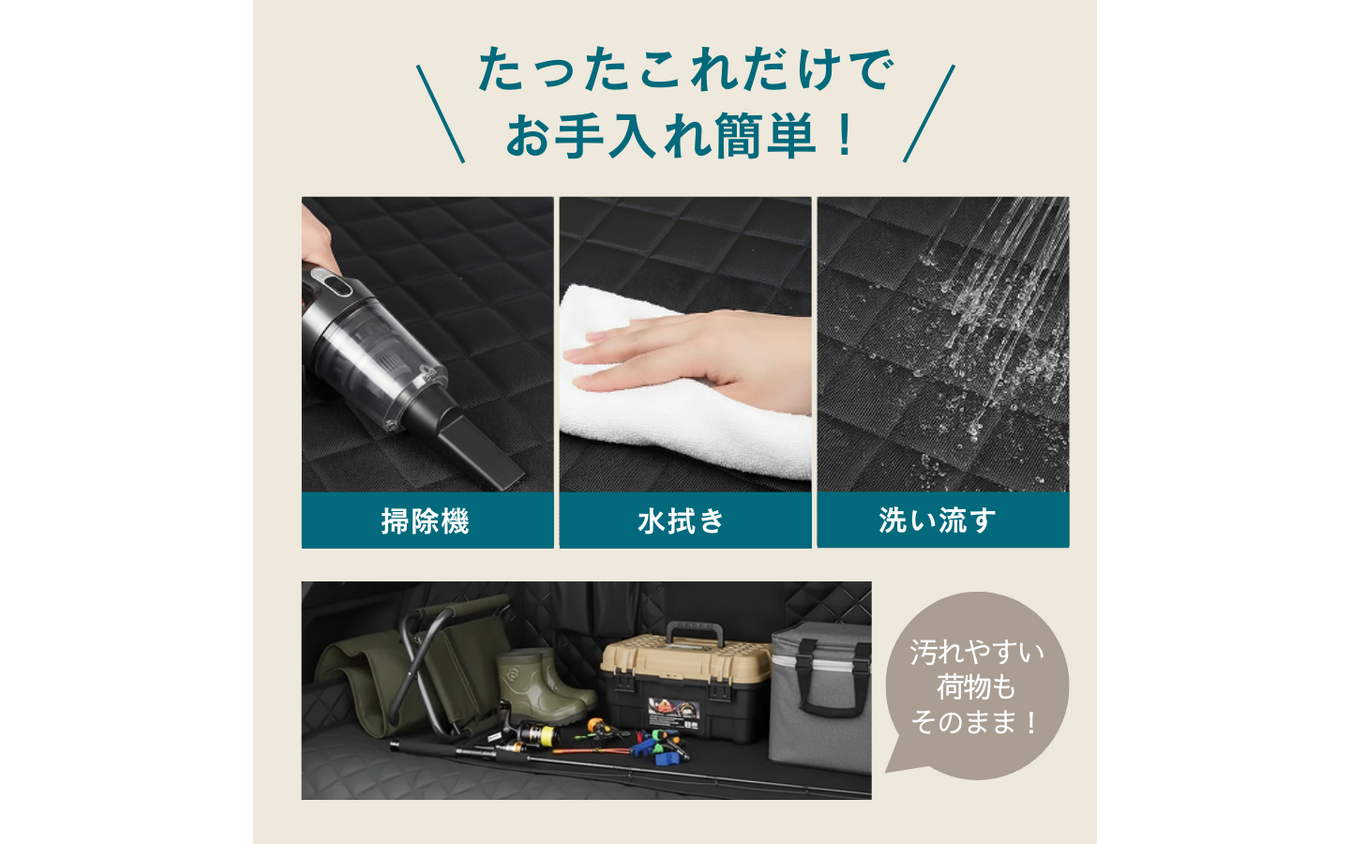 たったこれだけで
お手入れ簡単！

掃除機

水拭き

洗い流す

汚れやすい
荷物も
そのまま！