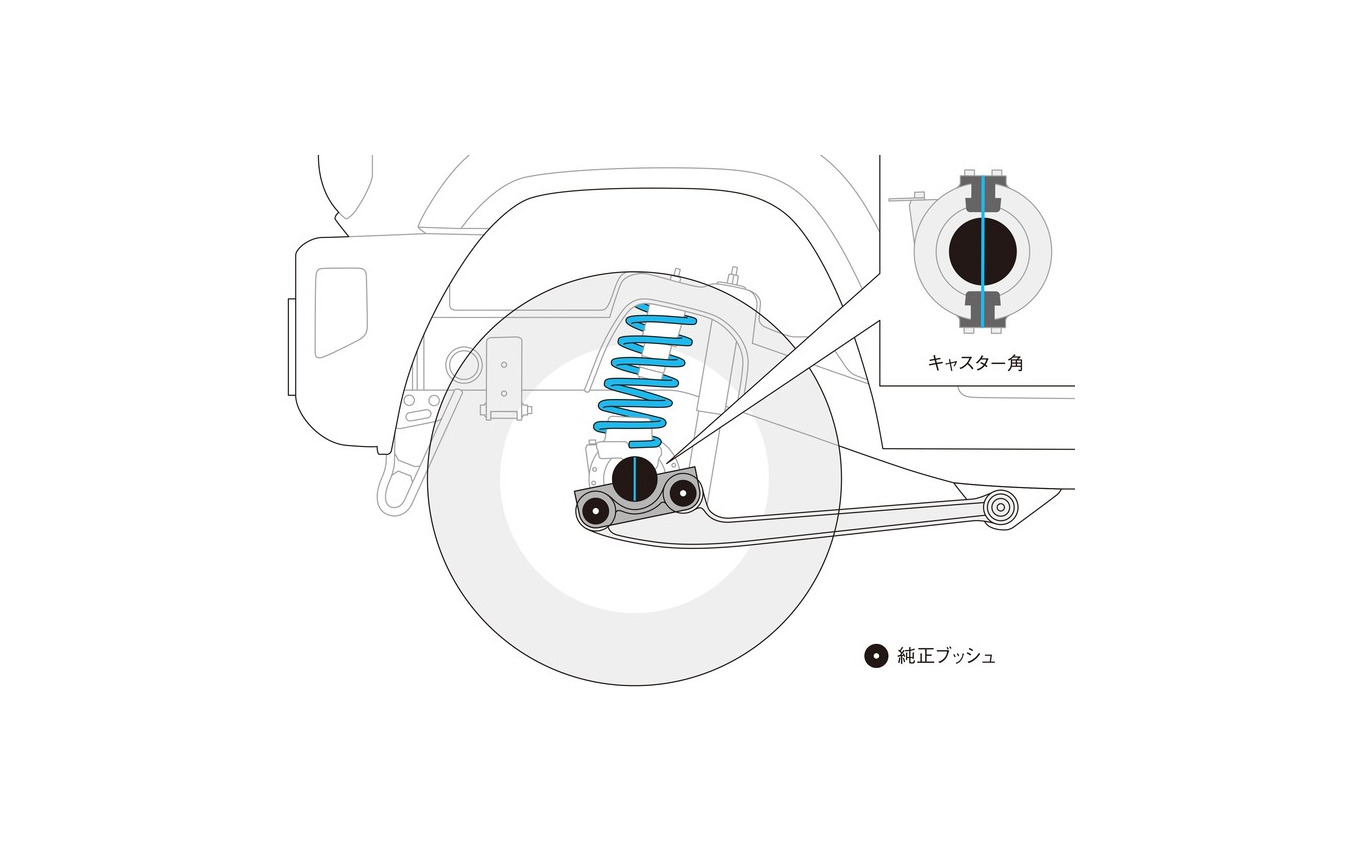 キャスター角

純正ブッシュ