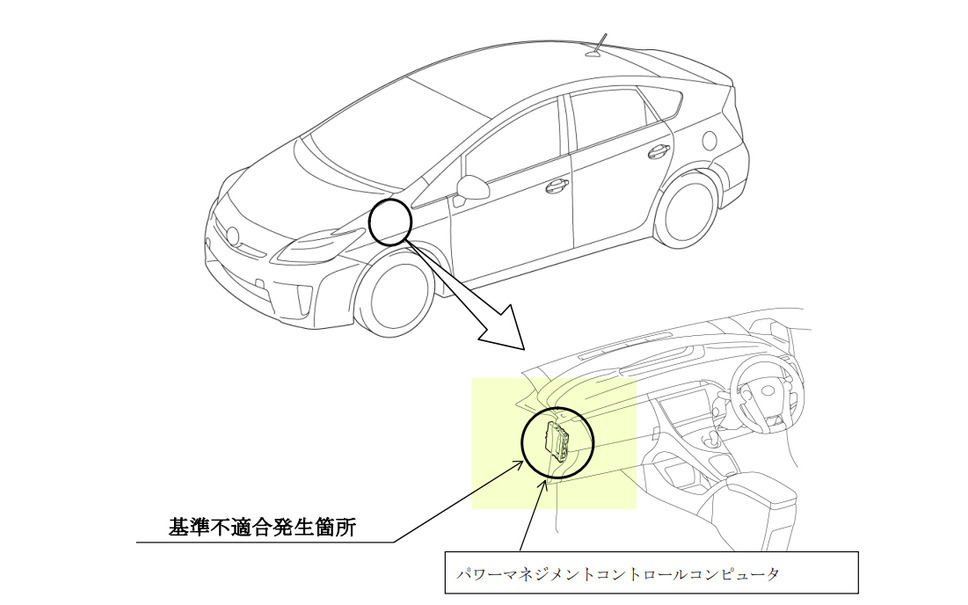 基準不適合発生箇所

パワーマネジメントコントロールコンピュータ