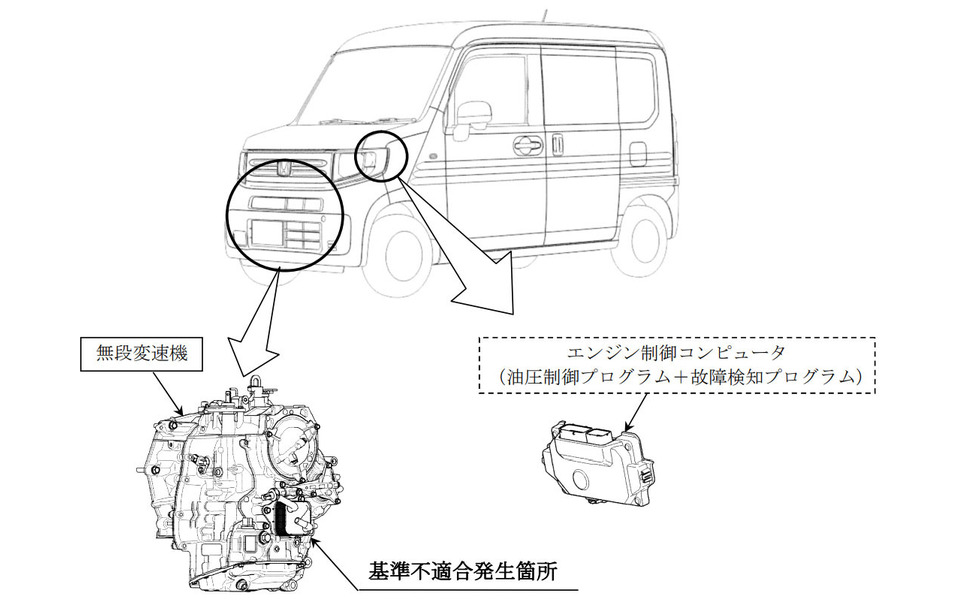 無段変速機

エンジン制御コンピュータ
（油圧制御プログラム＋故障検知プログラム）

基準不適合発生箇所