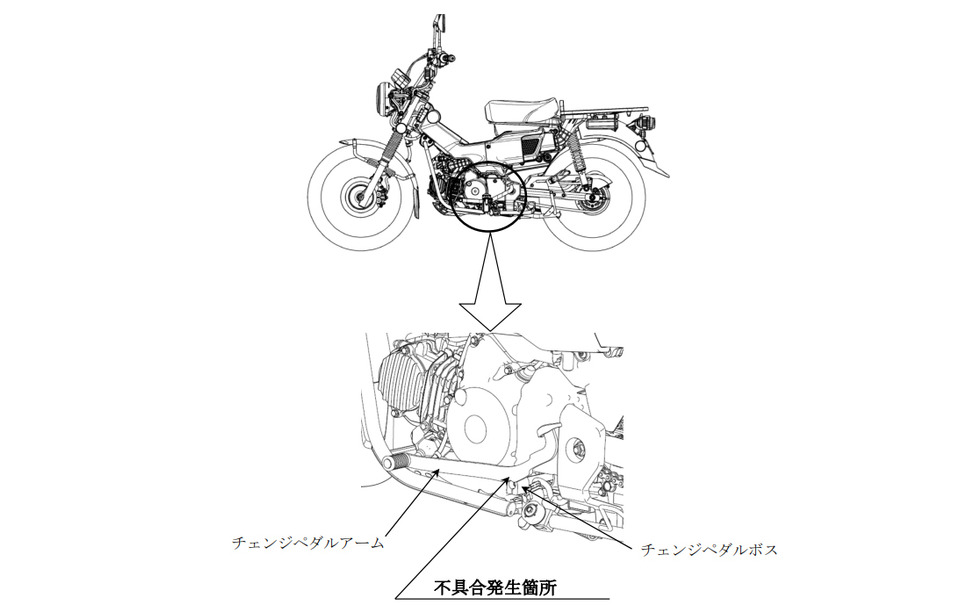 チェンジペダルアーム

チェンジペダルボス

不具合発生箇所