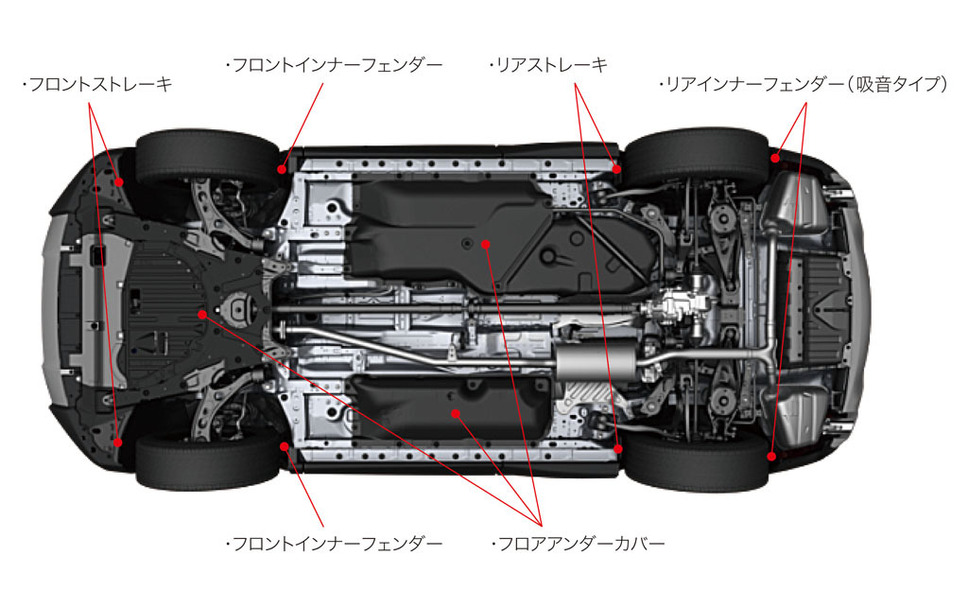 ・フロントストレーキ

・フロントインナーフェンダー

・リアストレーキ

・リアインナーフェンダー（吸音タイプ）

・フロントインナーフェンダー

・フロアアンダーカバー