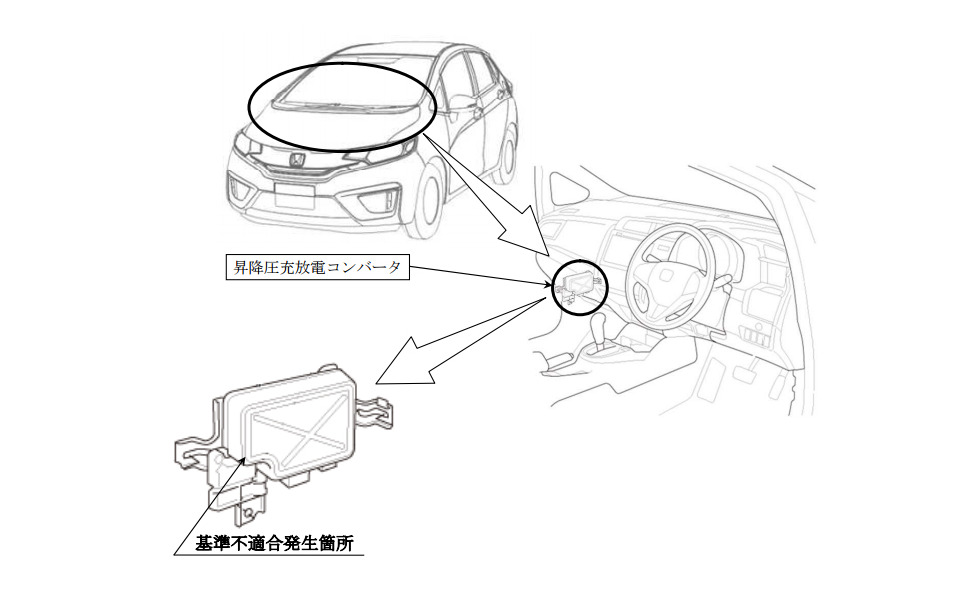 昇降圧充放電コンバータ

基準不適合発生箇所